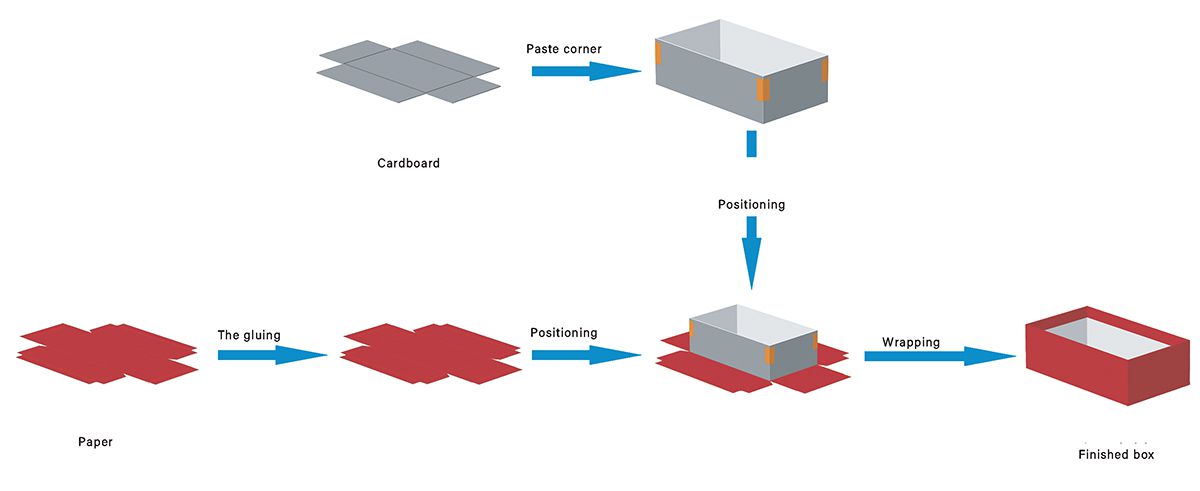 Paste corner

Cardboard

Positioning

The gluing

Positioning

Wrapping

Paper

Finished box