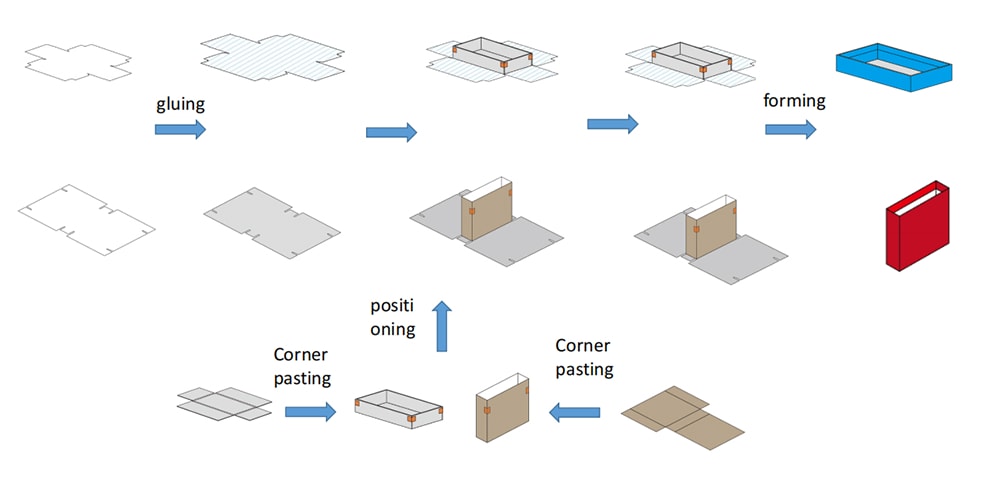 gluing

forming

positi
oning

Corner
pasting

Corner
pasting